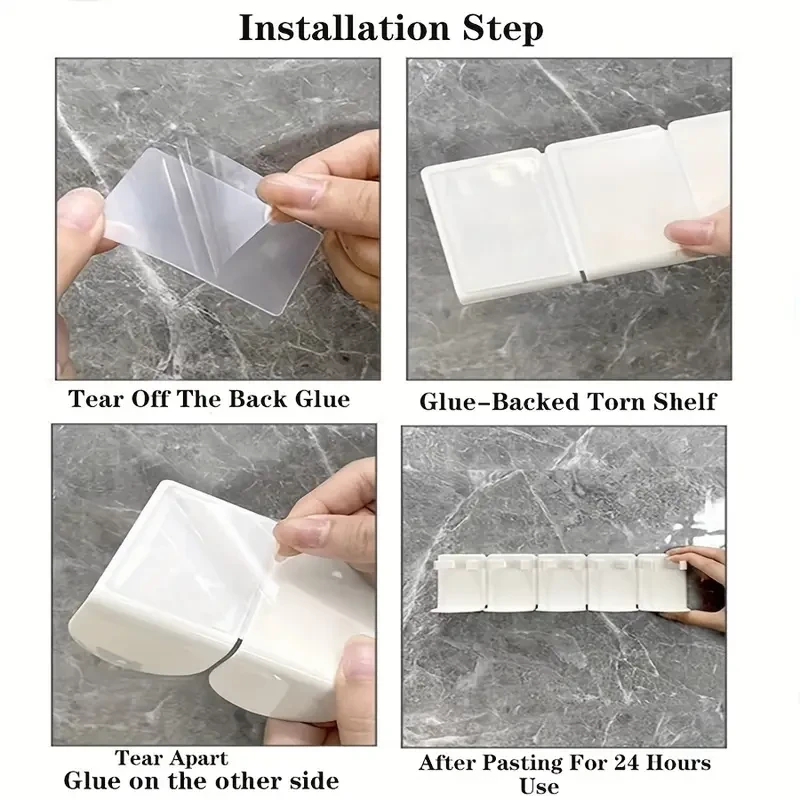 Installation Step

Tear Off The Back Glue

Glue-Backed Torn Shelf

Tear Apart
Glue on the other side

After Pasting For 24 Hours
Use